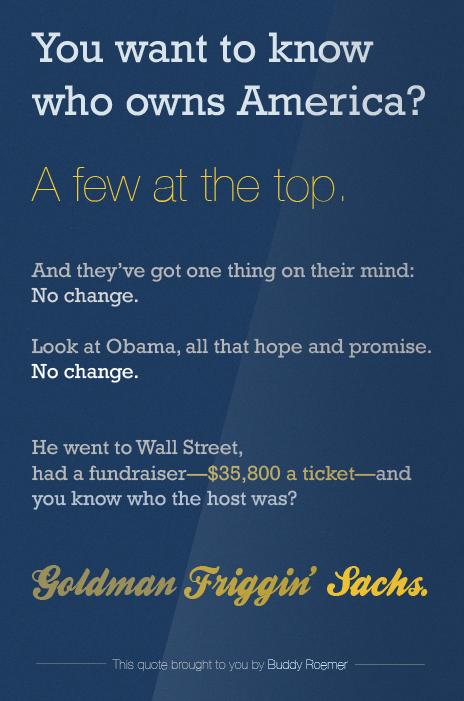 You want to know who owns America?

A few at the top.

And they've got one thing on their mind:
No change.

Look at Obama, all that hope and promise.
No change.

He went to Wall Street, had a fundraiser—$35,800 a ticket—and you know who the host was?

Goldman Friggin' Sachs.

This quote brought to you by Buddy Roemer